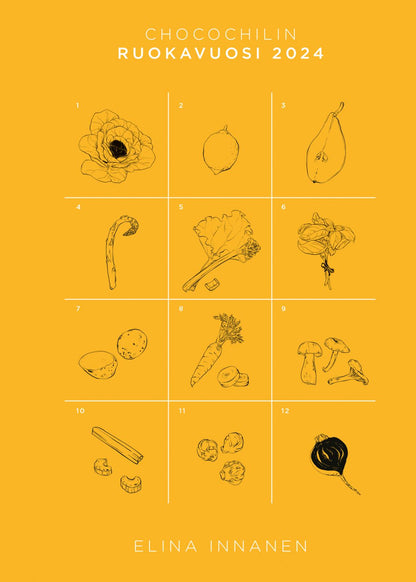 CHOCOCHILIN
RUOKAVUOSI 2024

1

2

3

4

5

6

7

8

9

10

11

12

ELINA INNANEN